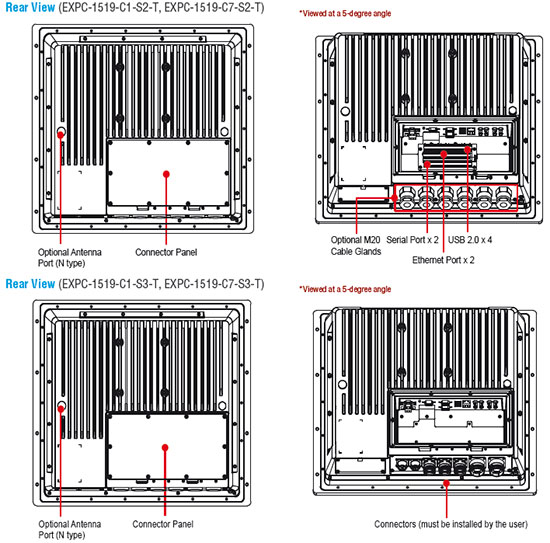 Rear View (EXPC-1519-C1-S2-T, EXPC-1519-C7-S2-T)

*Viewed at a 5-degree angle

Optional Antenna Port (N type)

Connector Panel

Optional M20 Cable Glands

Serial Port x 2

USB 2.0 x 4

Ethernet Port x 2

Rear View (EXPC-1519-C1-S3-T, EXPC-1519-C7-S3-T)

*Viewed at a 5-degree angle

Optional Antenna Port (N type)

Connector Panel

Connectors (must be installed by the user)