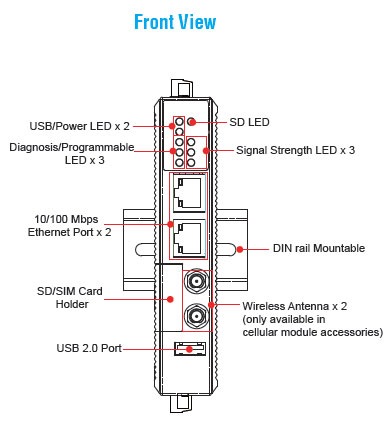 Front View

USB/Power LED x 2

SD LED

Diagnosis/Programmable LED x 3

Signal Strength LED x 3

10/100 Mbps Ethernet Port x 2

DIN rail Mountable

SD/SIM Card Holder

Wireless Antenna x 2 (only available in cellular module accessories)

USB 2.0 Port