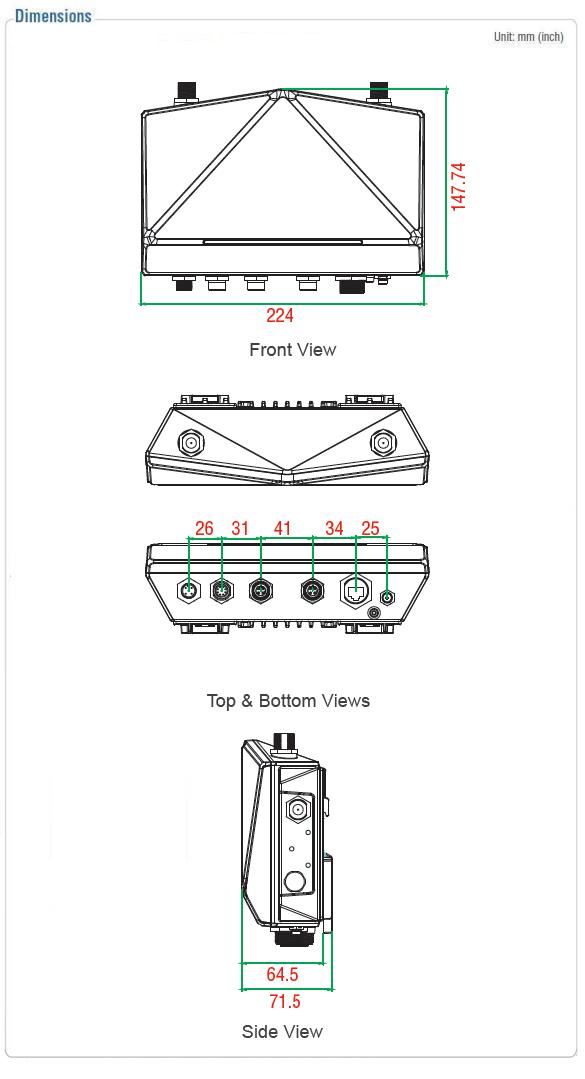 Dimensions

Unit: mm (inch)

147.74

224

Front View

26 31 41 34 25

Top & Bottom Views

64.5

71.5

Side View