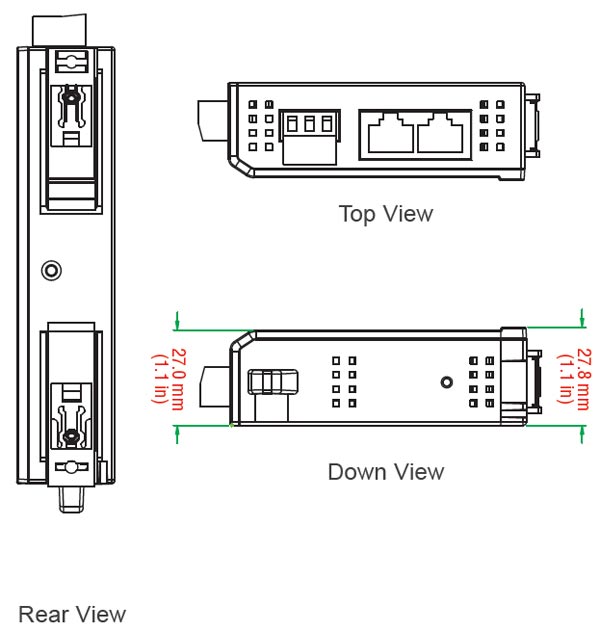 Top View

27.0 mm
(1.1 in)

27.8 mm
(1.1 in)

Down View

Rear View