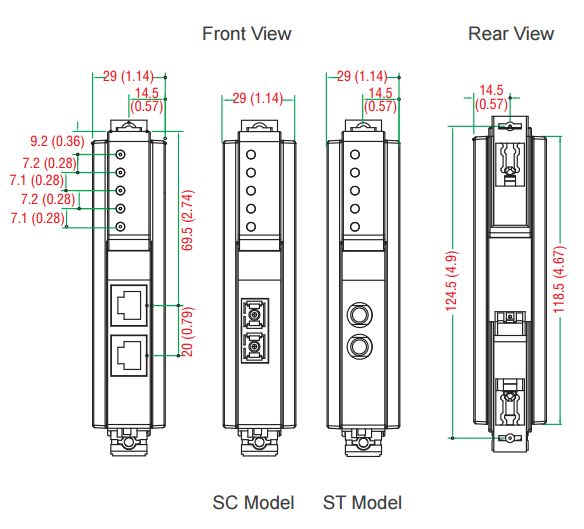 Front View

Rear View

29 (1.14)
14.5
(0.57)
9.2 (0.36)
7.2 (0.28)
7.1 (0.28)
7.2 (0.28)
7.1 (0.28)
69.5 (2.74)
20 (0.79)

29 (1.14)

29 (1.14)
14.5
(0.57)

14.5
(0.57)
124.5 (4.9)
118.5 (4.67)

SC Model

ST Model